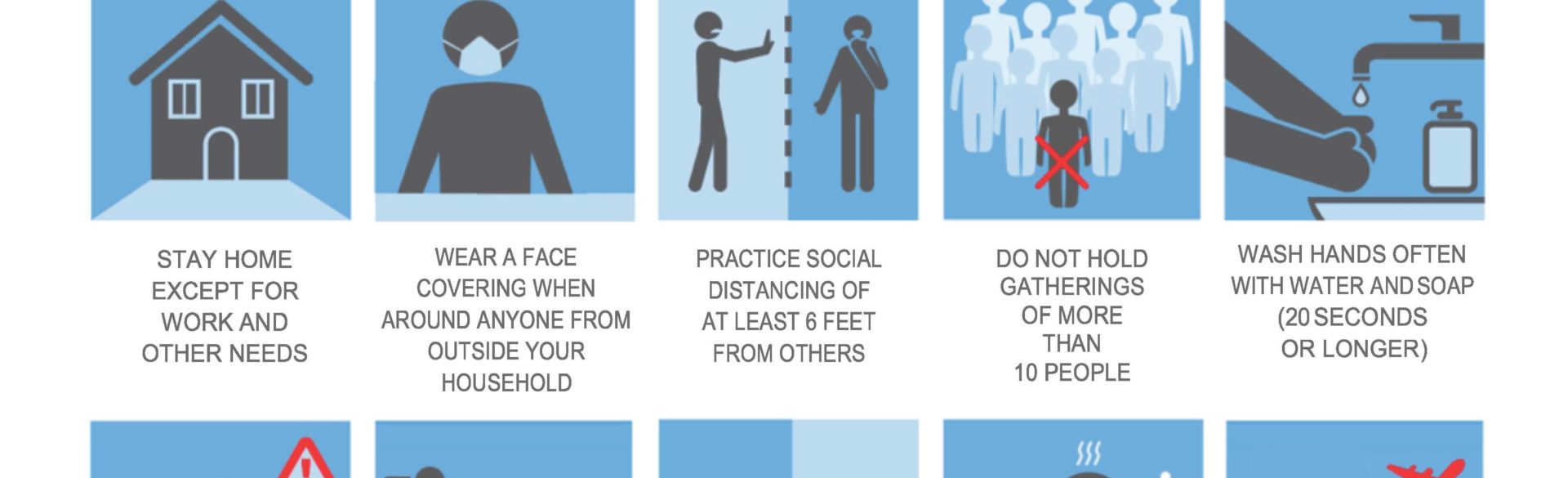 STAY HOME EXCEPT FOR WORK AND OTHER NEEDS

WEAR A FACE COVERING WHEN AROUND ANYONE FROM OUTSIDE YOUR HOUSEHOLD

PRACTICE SOCIAL DISTANCING OF AT LEAST 6 FEET FROM OTHERS

DO NOT HOLD GATHERINGS OF MORE THAN 10 PEOPLE

WASH HANDS OFTEN WITH WATER AND SOAP (20 SECONDS OR LONGER)