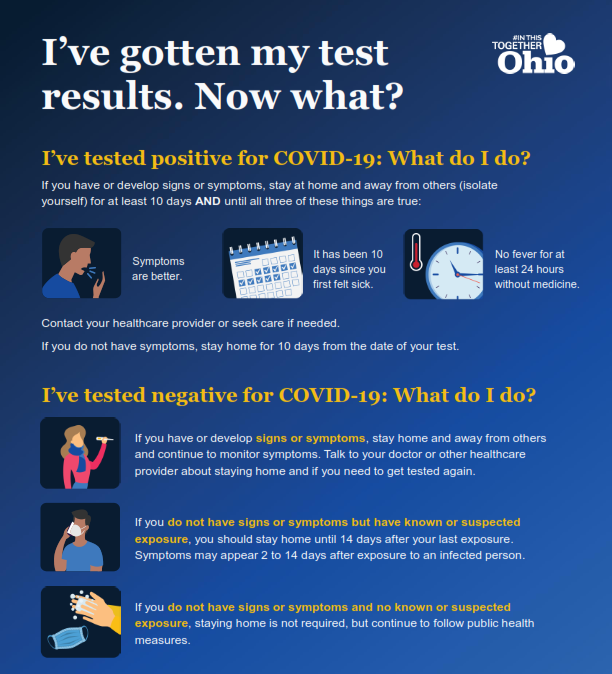 I've gotten my test results. Now what?

#IN THIS TOGETHER Ohio

I've tested positive for COVID-19: What do I do?

If you have or develop signs or symptoms, stay at home and away from others (isolate yourself) for at least 10 days AND until all three of these things are true:

Symptoms are better.

It has been 10 days since you first felt sick.

No fever for at least 24 hours without medicine.

Contact your healthcare provider or seek care if needed.

If you do not have symptoms, stay home for 10 days from the date of your test.

I've tested negative for COVID-19: What do I do?

If you have or develop signs or symptoms, stay home and away from others and continue to monitor symptoms. Talk to your doctor or other healthcare provider about staying home and if you need to get tested again.

If you do not have signs or symptoms but have known or suspected exposure, you should stay home until 14 days after your last exposure. Symptoms may appear 2 to 14 days after exposure to an infected person.

If you do not have signs or symptoms and no known or suspected exposure, staying home is not required, but continue to follow public health measures.